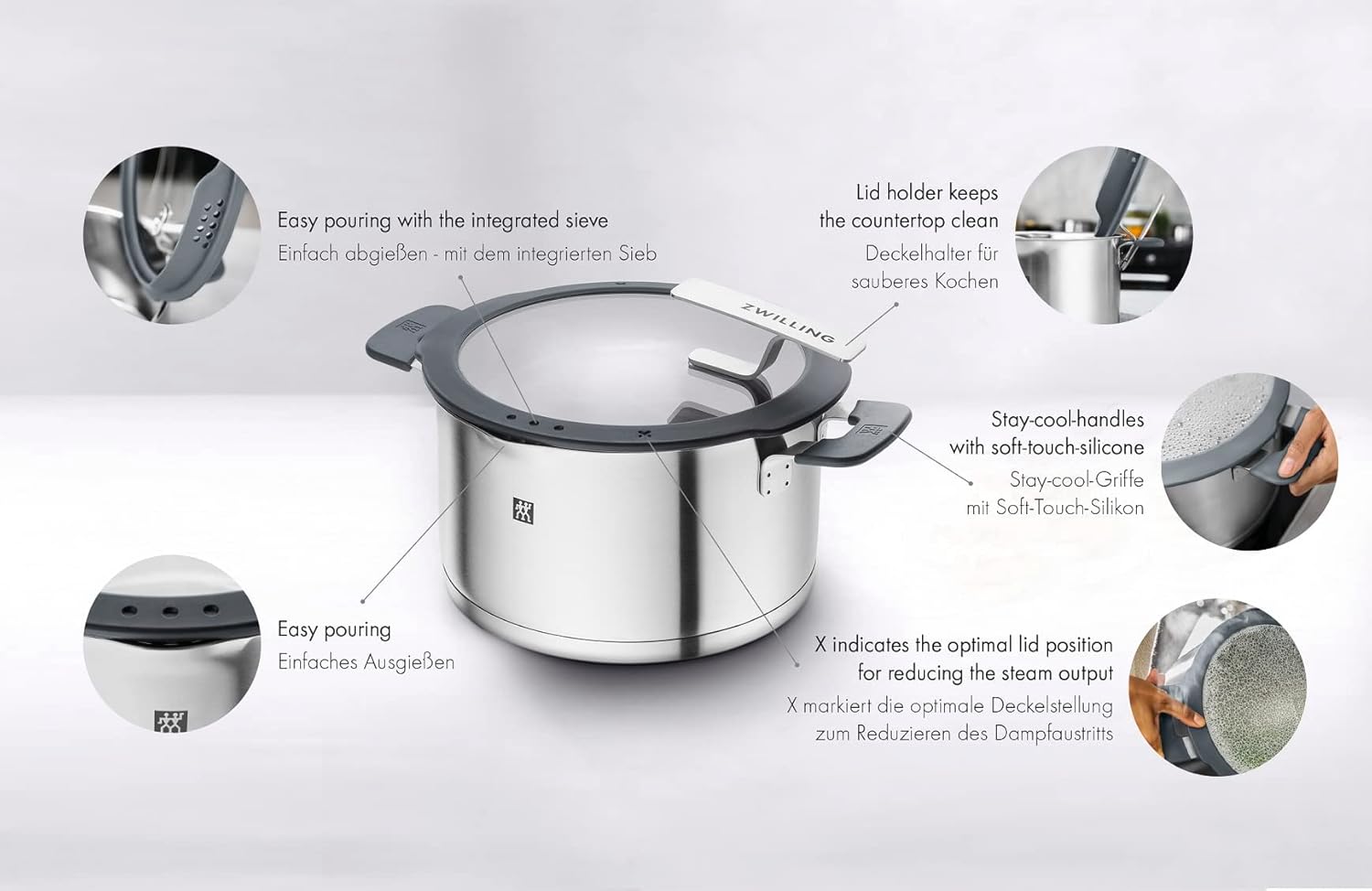 Easy pouring with the integrated sieve
Einfach abgießen - mit dem integrierten Sieb

Lid holder keeps the countertop clean
Deckelhalter für sauberes Kochen

ZWILLING

Stay-cool-handles with soft-touch-silicone
Stay-cool-Griffe mit Soft-Touch-Silikon

Easy pouring
Einfaches Ausgießen

X indicates the optimal lid position for reducing the steam output
X markiert die optimale Deckelstellung zum Reduzieren des Dampfaustritts