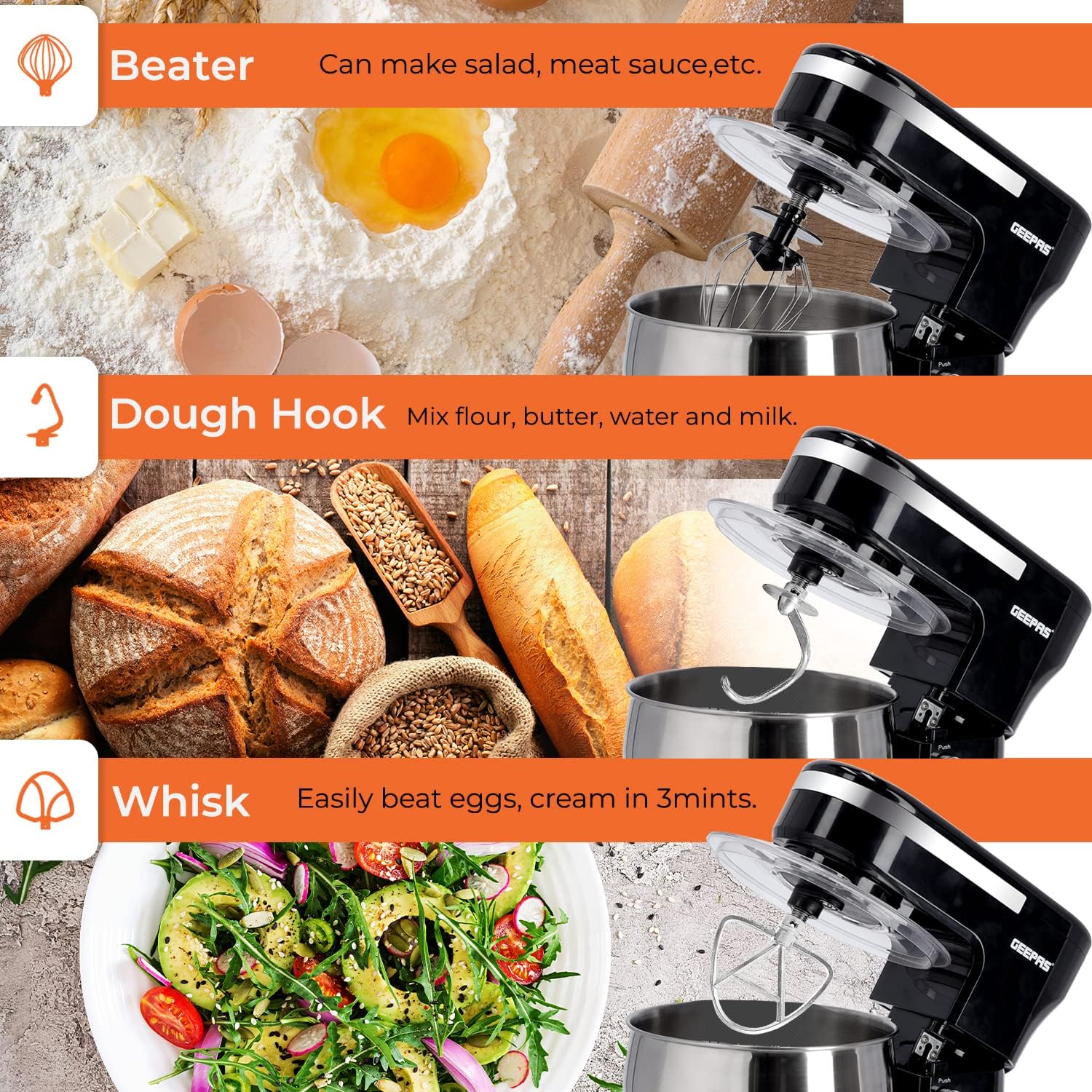 Beater Can make salad, meat sauce,etc.

GEEPAS

Push

Dough Hook Mix flour, butter, water and milk.

GEEPAS

Push

Whisk Easily beat eggs, cream in 3mints.

GEEPAS

Push